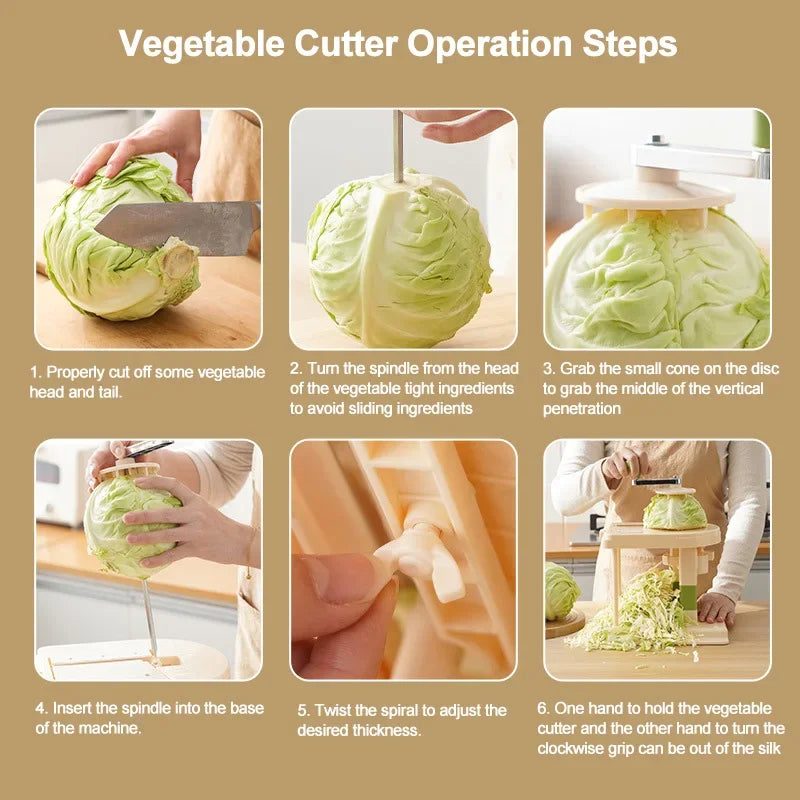 Vegetable Cutter Operation Steps

1. Properly cut off some vegetable head and tail.

2. Turn the spindle from the head of the vegetable tight ingredients to avoid sliding ingredients

3. Grab the small cone on the disc to grab the middle of the vertical penetration

4. Insert the spindle into the base of the machine.

5. Twist the spiral to adjust the desired thickness.

6. One hand to hold the vegetable cutter and the other hand to turn the clockwise grip can be out of the silk